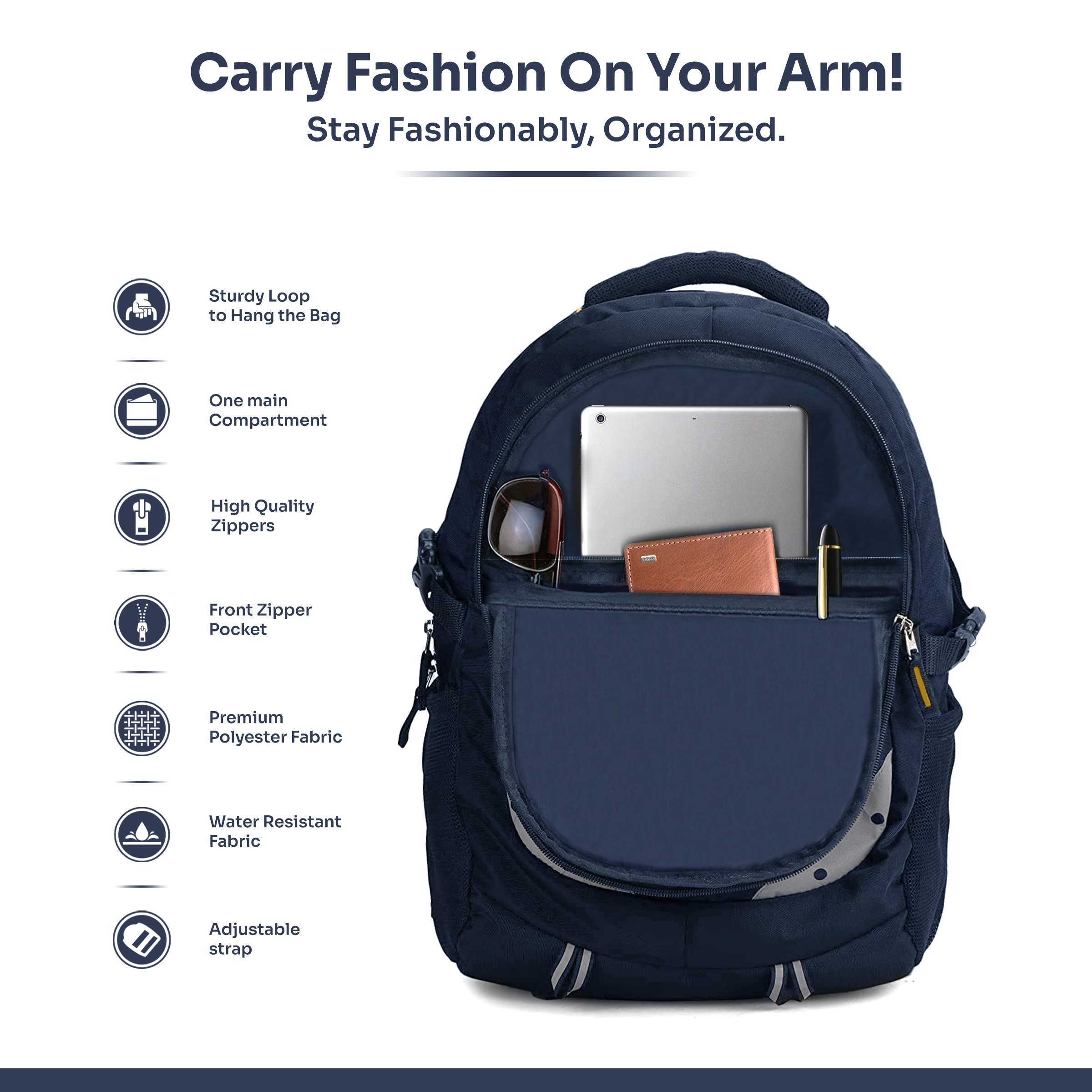 Carry Fashion On Your Arm!
Stay Fashionably, Organized.

Sturdy Loop to Hang the Bag

One main Compartment

High Quality Zippers

Front Zipper Pocket

Premium Polyester Fabric

Water Resistant Fabric

Adjustable strap