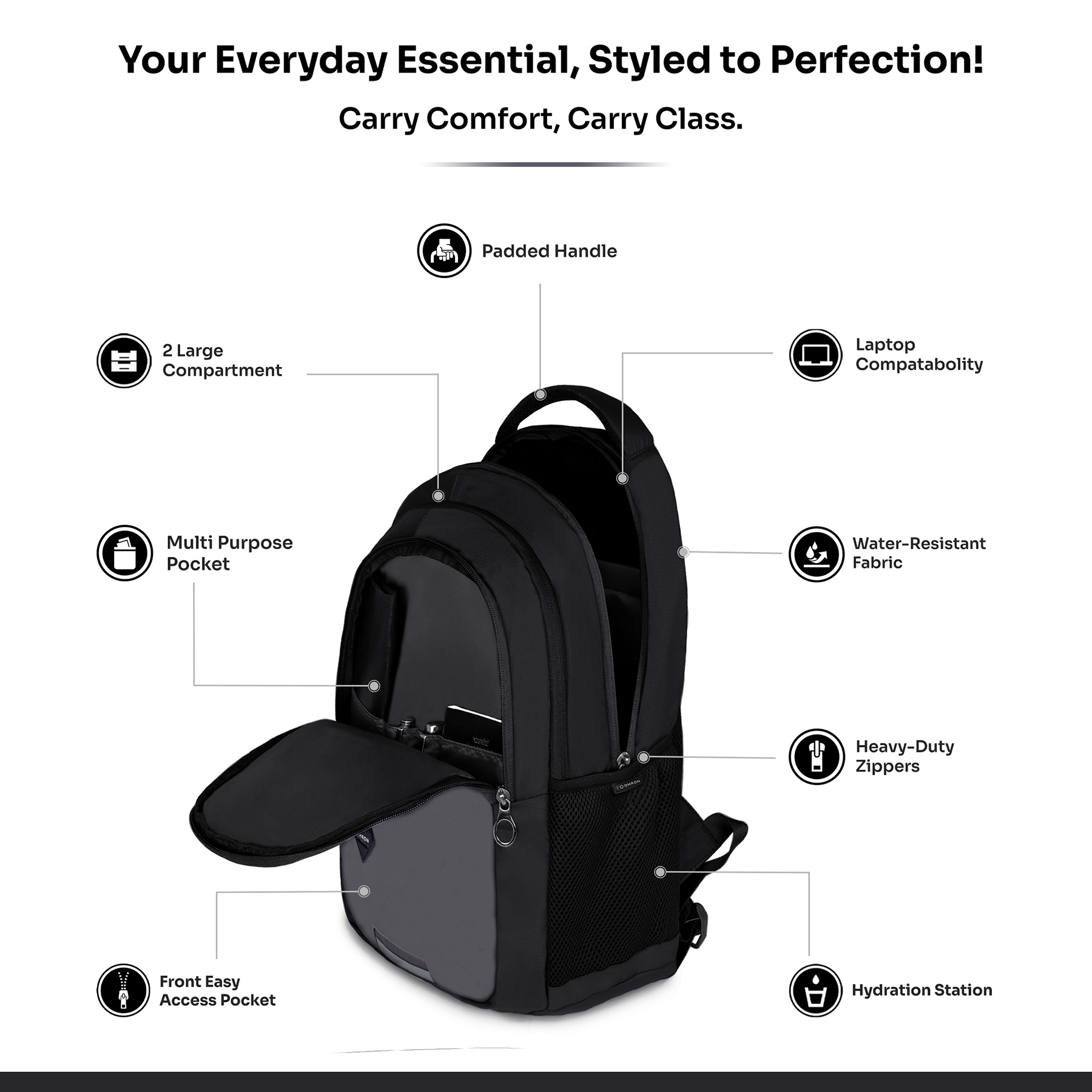 Your Everyday Essential, Styled to Perfection!

Carry Comfort, Carry Class.

Padded Handle

2 Large Compartment

Laptop Compatabolity

Multi Purpose Pocket

Water-Resistant Fabric

Heavy-Duty Zippers

OMRON

Front Easy Access Pocket

Hydration Station