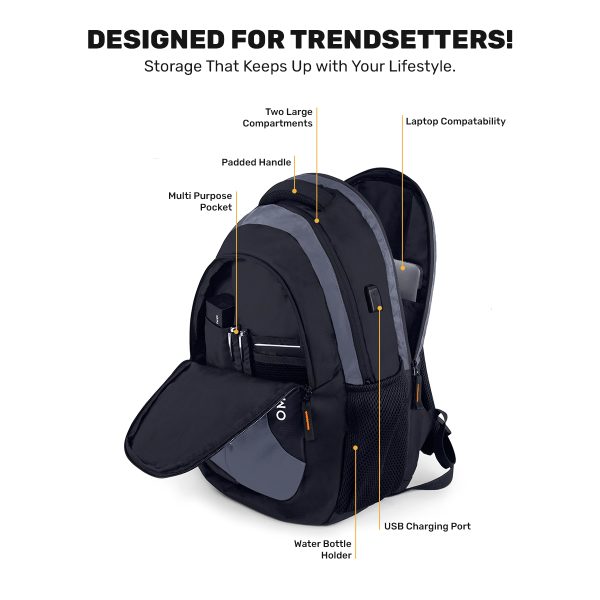 DESIGNED FOR TRENDSETTERS!
Storage That Keeps Up with Your Lifestyle.

Two Large Compartments

Laptop Compatability

Padded Handle

Multi Purpose Pocket

OM

USB Charging Port

Water Bottle Holder